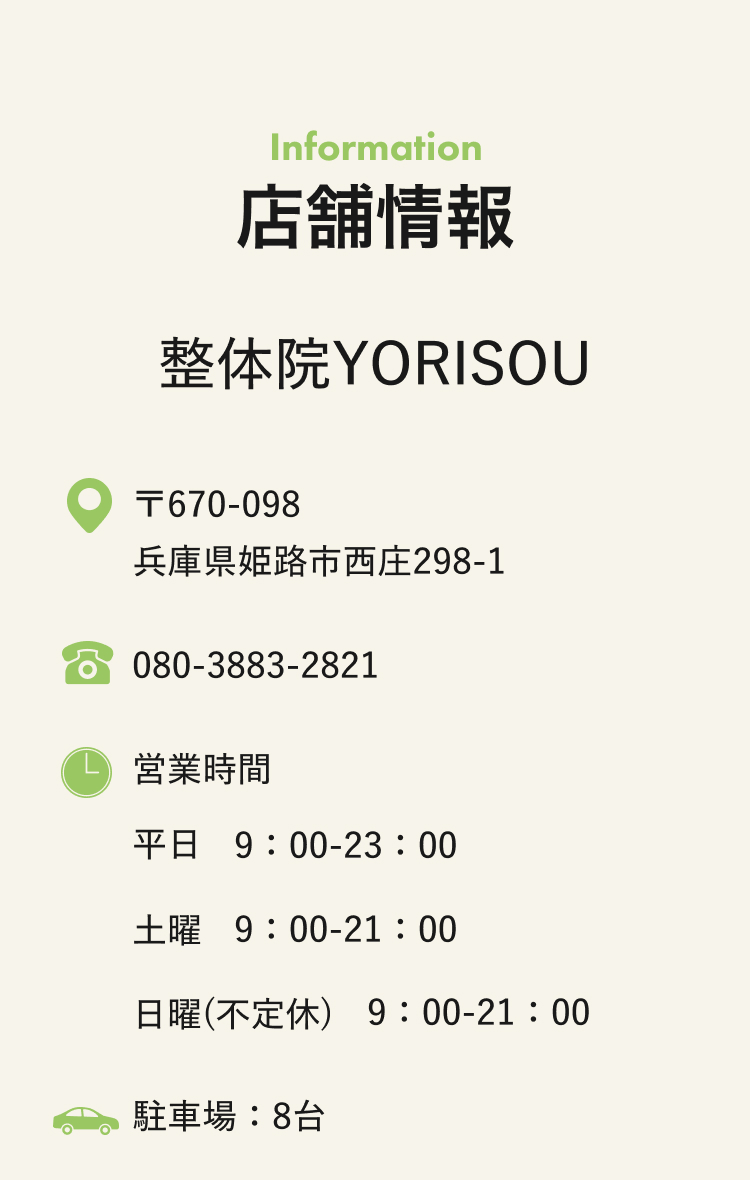 Information
店舗情報

整体院YORISOU

〒670-098
兵庫県姫路市西庄298-1

080-3883-2821

営業時間

平日 9：00-23：00

土曜 9：00-21：00

日曜(不定休) 9：00-21：00

駐車場：8台